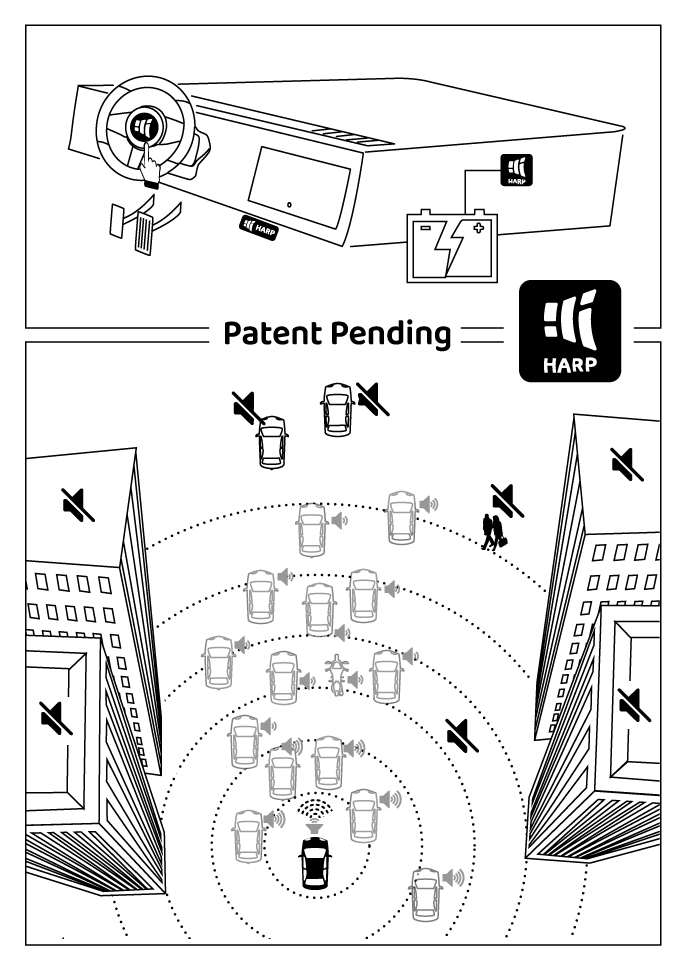 HARP

HARP

Patent Pending

HARP